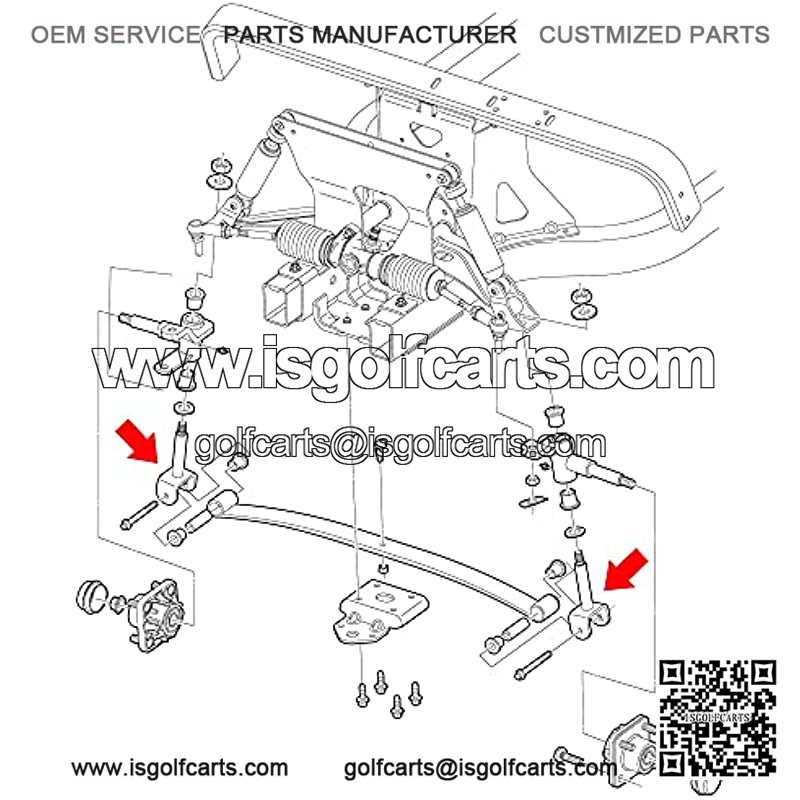 OEM SERVICE PARTS MANUFACTURER CUSTMIZED PARTS

www.isgolfcarts.com

golfcarts@isgolfcarts.com

ISGOLFCARTS

www.isgolfcarts.com golfcarts@isgolfcarts.com