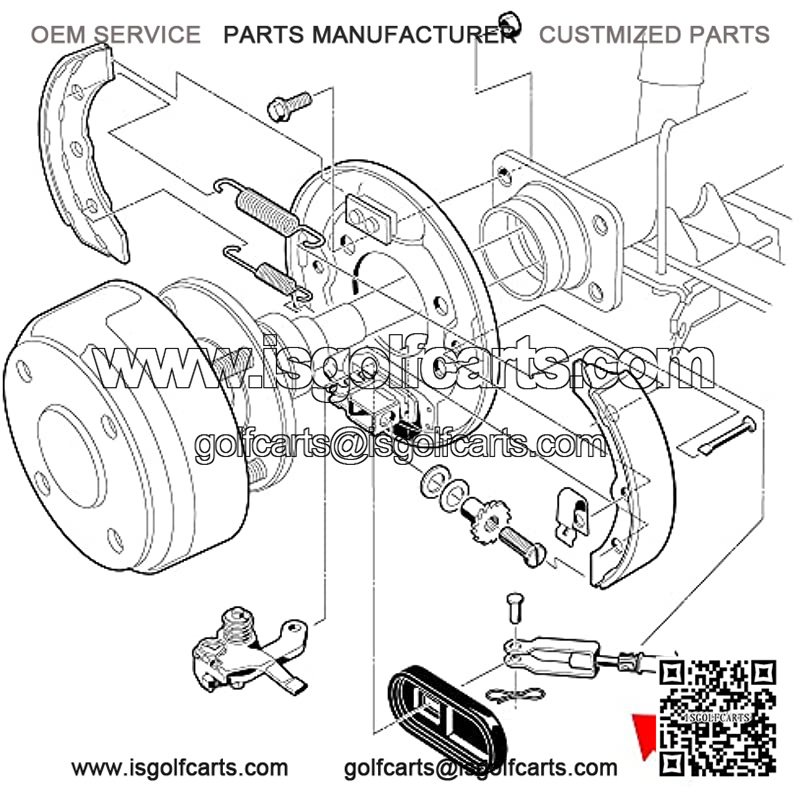 OEM SERVICE PARTS MANUFACTURER CUSTMIZED PARTS

www.isgolfcarts.com

golfcarts@isgolfcarts.com

ISGOLFCARTS

www.isgolfcarts.com golfcarts@isgolfcarts.com