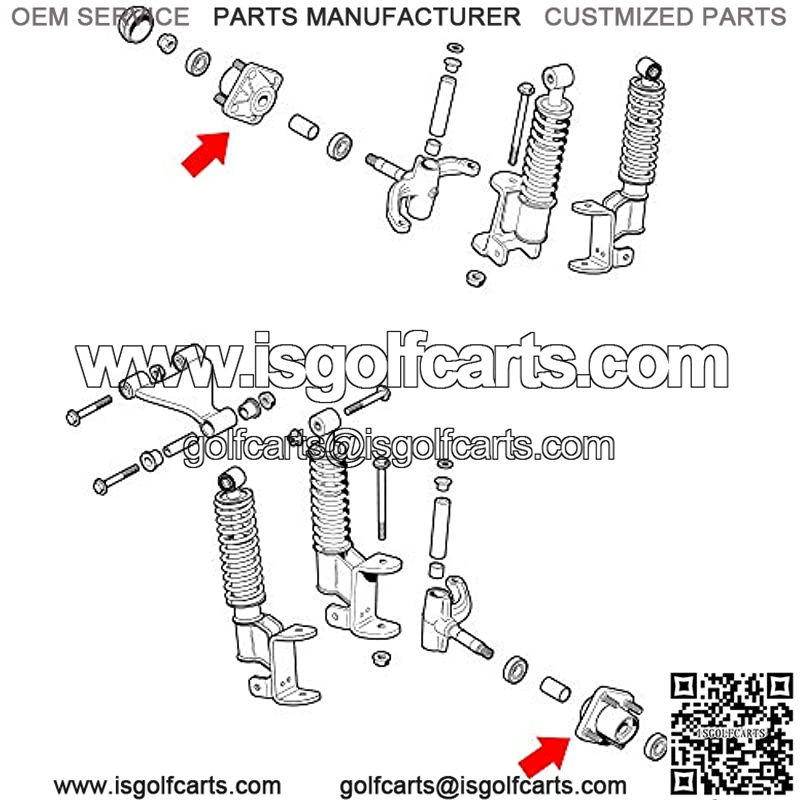 OEM SERVICE PARTS MANUFACTURER CUSTMIZED PARTS

www.isgolfcarts.com

golfcarts@isgolfcarts.com

ISGOLFCARTS

www.isgolfcarts.com golfcarts@isgolfcarts.com