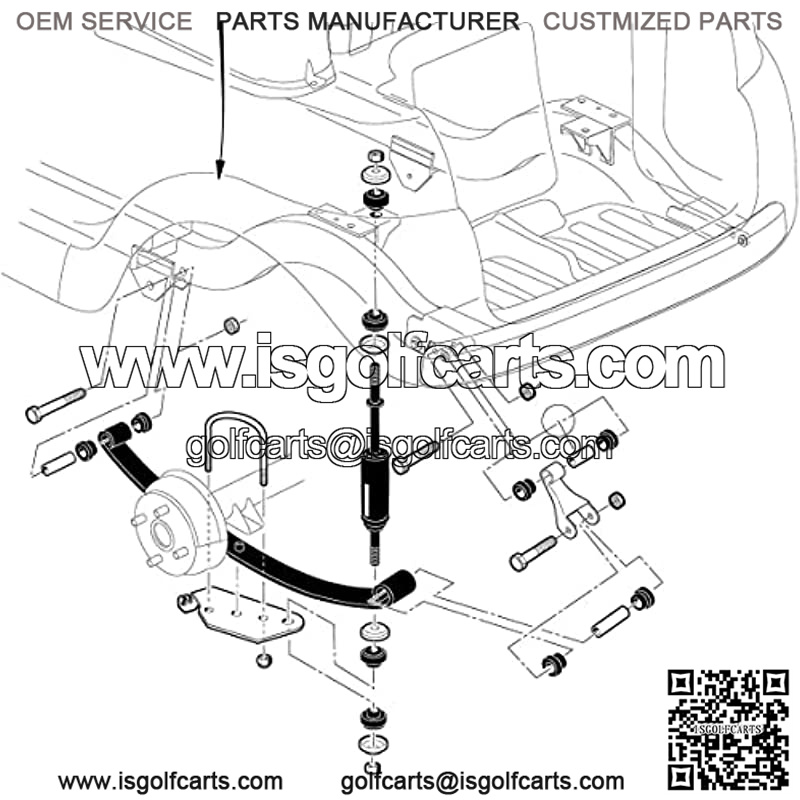 OEM SERVICE PARTS MANUFACTURER CUSTMIZED PARTS

www.isgolfcarts.com

golfcarts@isgolfcarts.com

ISGOLFCARTS

www.isgolfcarts.com golfcarts@isgolfcarts.com