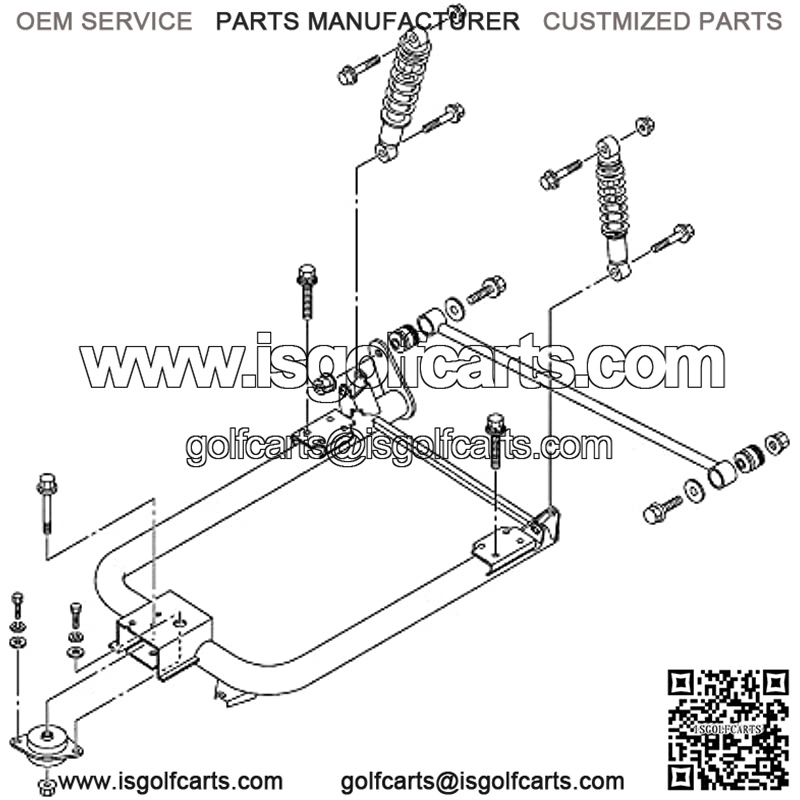 OEM SERVICE PARTS MANUFACTURER CUSTMIZED PARTS

www.isgolfcarts.com

golfcarts@isgolfcarts.com

ISGOLFCARTS

www.isgolfcarts.com golfcarts@isgolfcarts.com