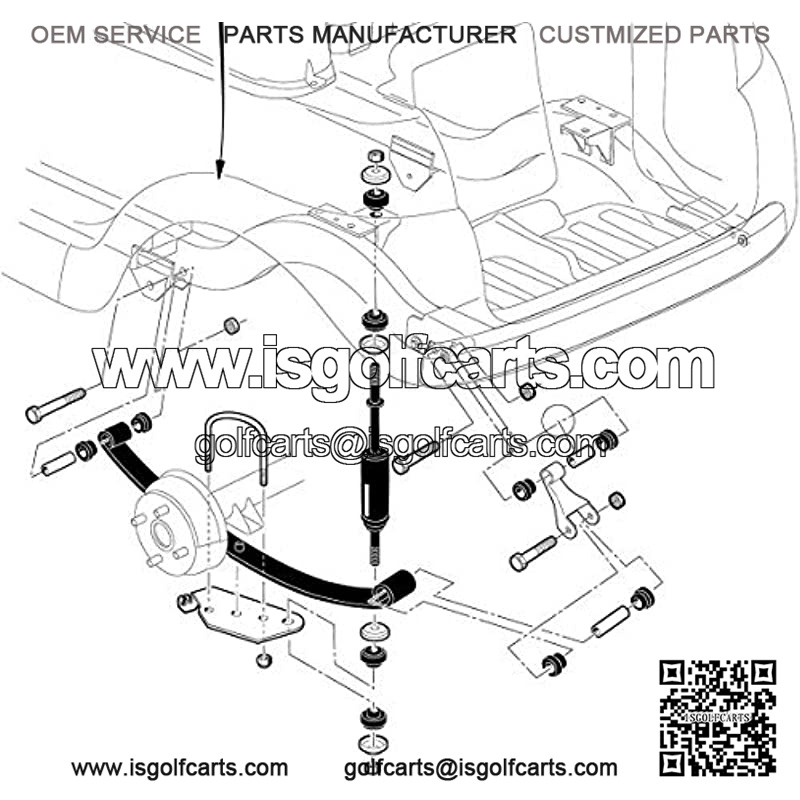 OEM SERVICE PARTS MANUFACTURER CUSTMIZED PARTS

www.isgolfcarts.com

golfcarts@isgolfcarts.com

ISGOLFCARTS

www.isgolfcarts.com golfcarts@isgolfcarts.com