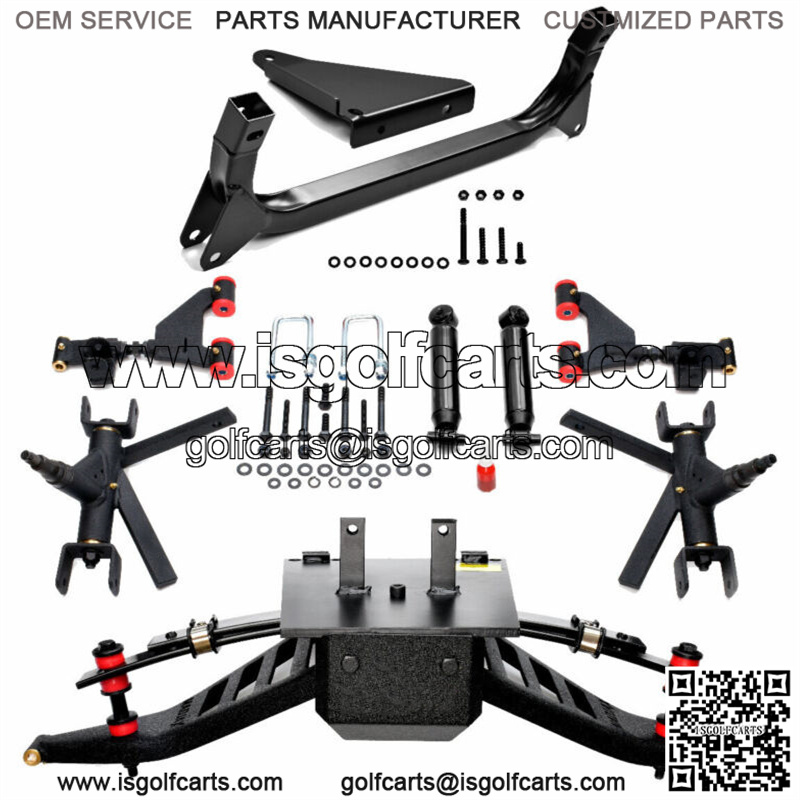 OEM SERVICE PARTS MANUFACTURER CUSTOMIZED PARTS

www.isgolfcarts.com

golfcarts@isgolfcarts.com

ISGOLFCARTS

www.isgolfcarts.com golfcarts@isgolfcarts.com