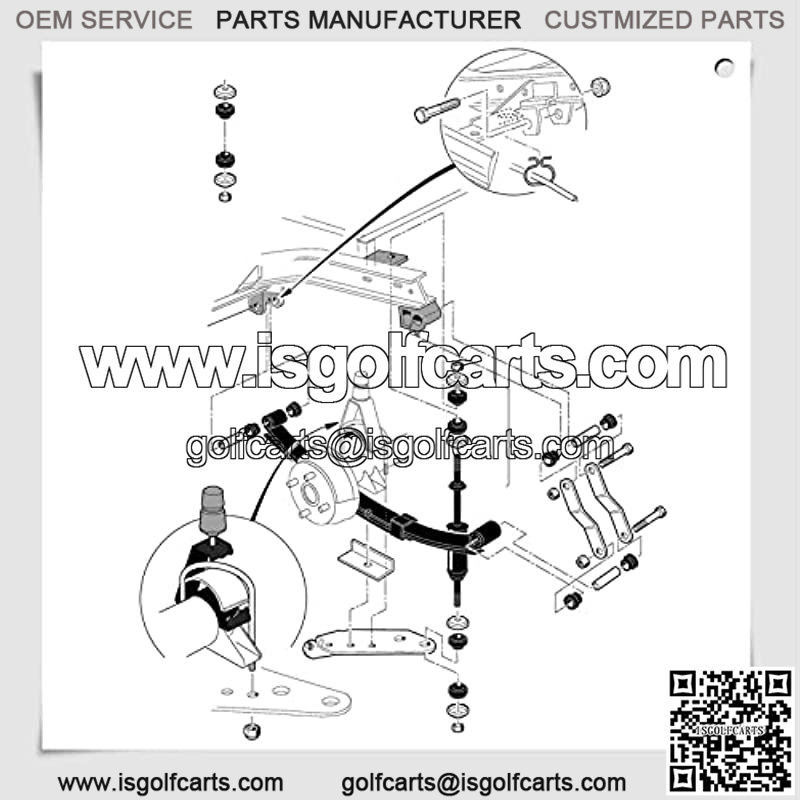 OEM SERVICE PARTS MANUFACTURER CUSTMIZED PARTS

www.isgolfcarts.com

golfcarts@isgolfcarts.com

ISGOLFCARTS

www.isgolfcarts.com golfcarts@isgolfcarts.com