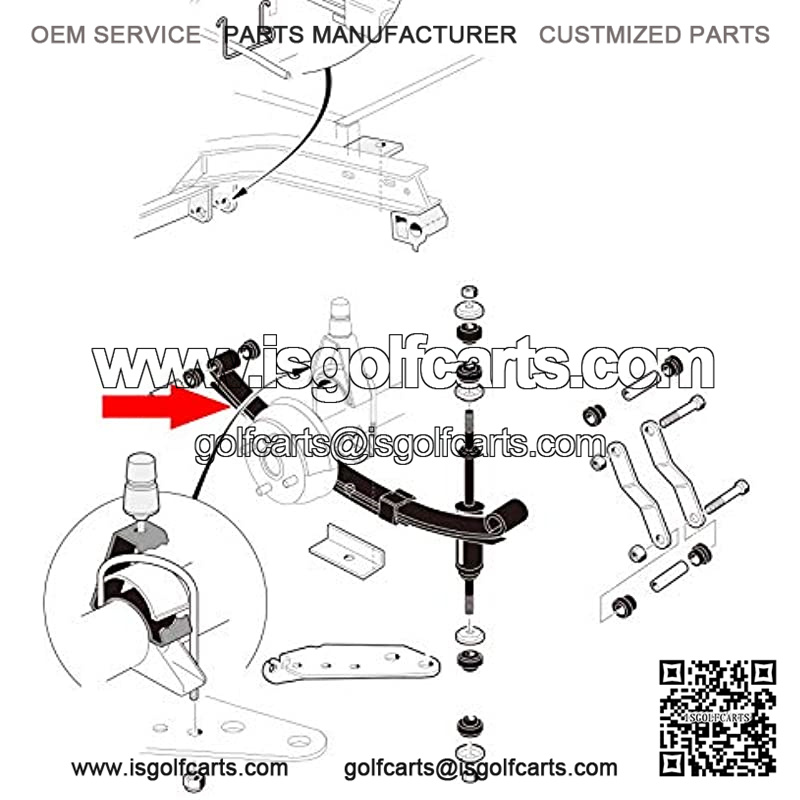 OEM SERVICE PARTS MANUFACTURER CUSTMIZED PARTS

www.isgolfcarts.com

golfcarts@isgolfcarts.com

ISGOLFCARTS

www.isgolfcarts.com golfcarts@isgolfcarts.com