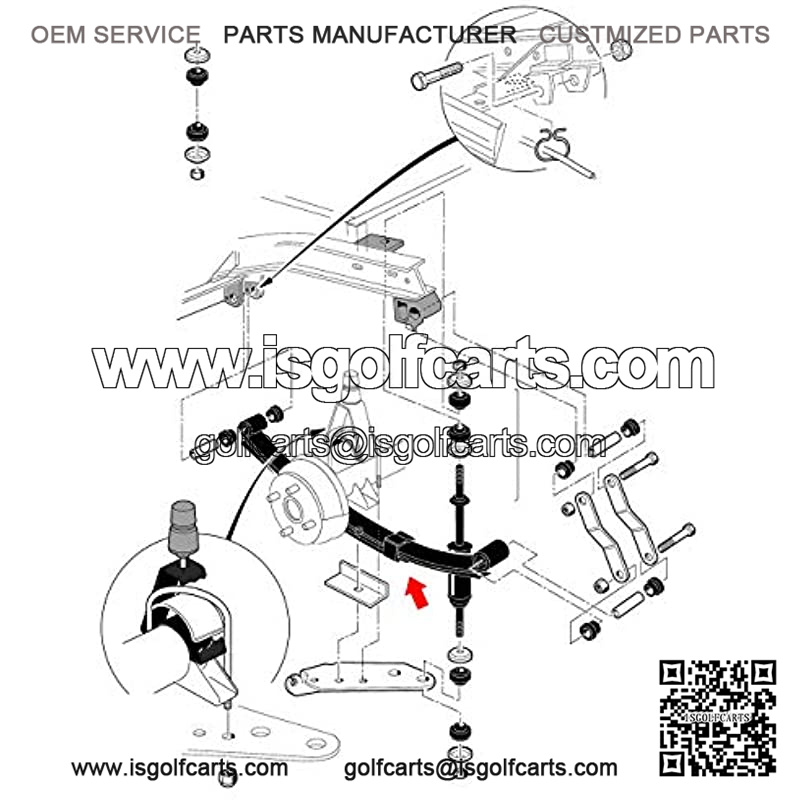 OEM SERVICE PARTS MANUFACTURER CUSTMIZED PARTS

www.isgolfcarts.com

golfcarts@isgolfcarts.com

ISGOLFCARTS

www.isgolfcarts.com golfcarts@isgolfcarts.com