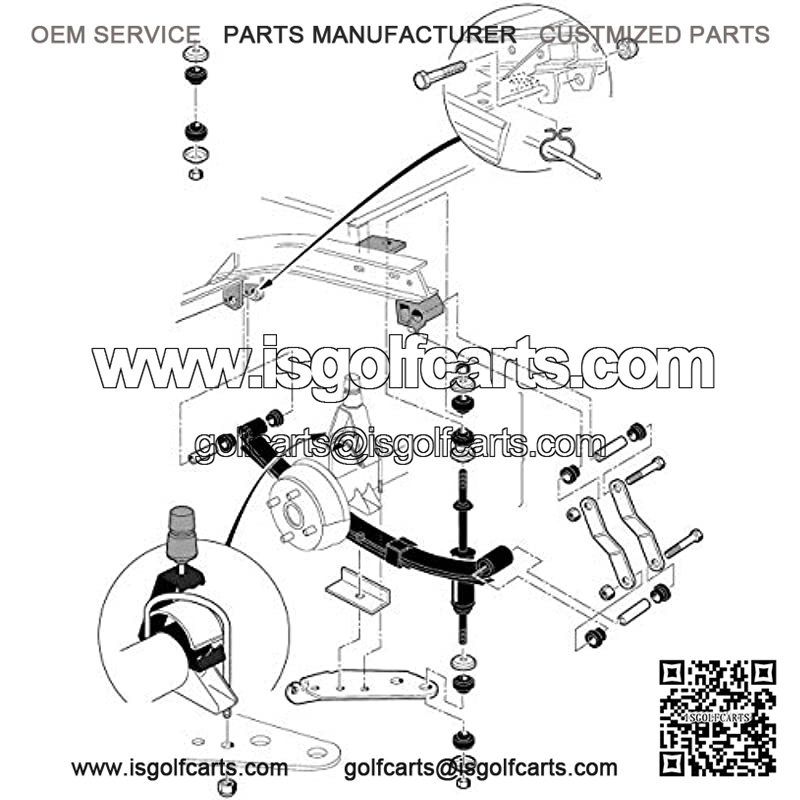 OEM SERVICE PARTS MANUFACTURER CUSTMIZED PARTS

www.isgolfcarts.com

golfcarts@isgolfcarts.com

ISGOLFCARTS

www.isgolfcarts.com golfcarts@isgolfcarts.com