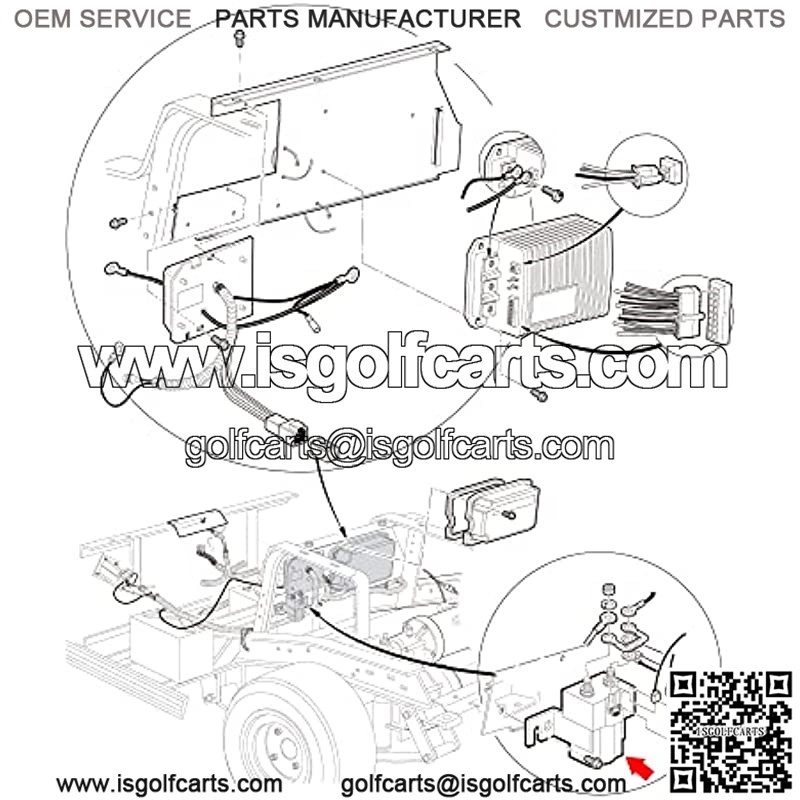 OEM SERVICE PARTS MANUFACTURER CUSTMIZED PARTS

www.isgolfcarts.com

golfcarts@isgolfcarts.com

ISGOLFCARTS

www.isgolfcarts.com golfcarts@isgolfcarts.com