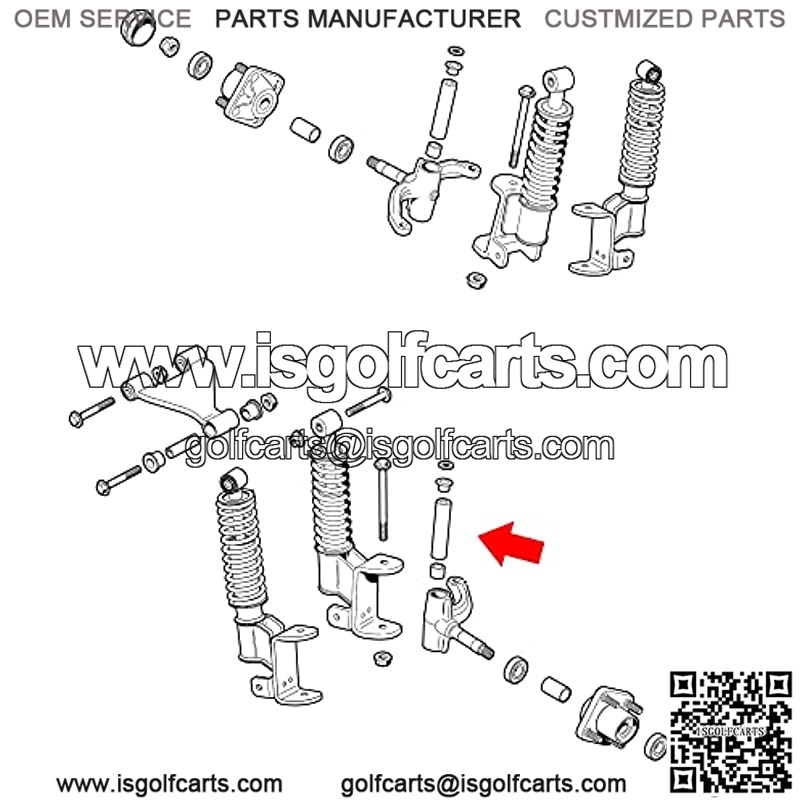 OEM SERVICE PARTS MANUFACTURER CUSTMIZED PARTS

www.isgolfcarts.com

golfcarts@isgolfcarts.com

ISGOLFCARTS

www.isgolfcarts.com golfcarts@isgolfcarts.com