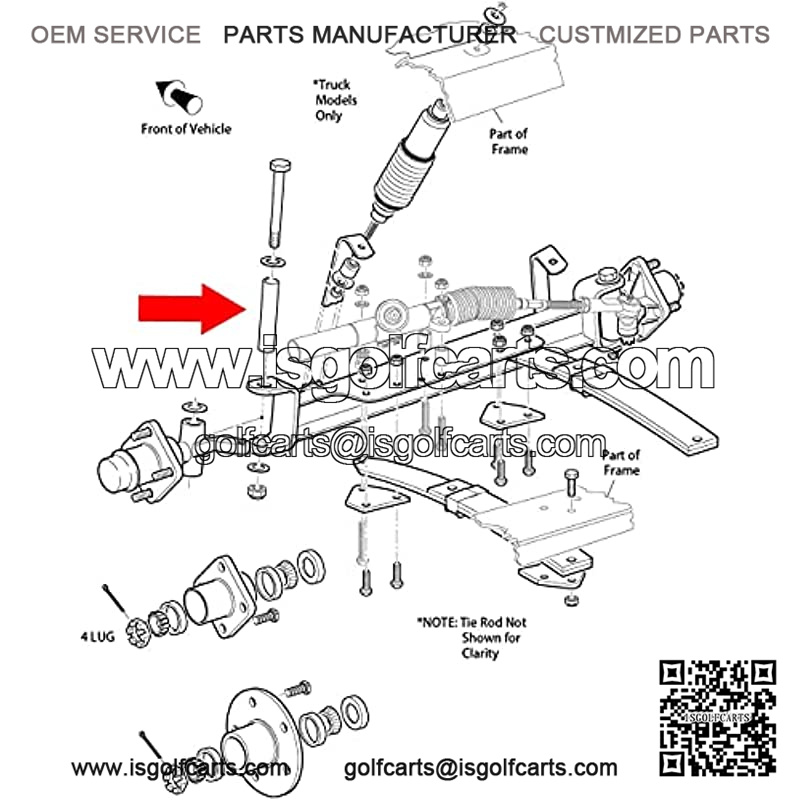 OEM SERVICE PARTS MANUFACTURER CUSTMIZED PARTS

Front of Vehicle

*Truck Models Only

Part of Frame

www.isgolfcarts.com

golfcarts@isgolfcarts.com

Part of Frame

4 LUG

*NOTE: Tie Rod Not Shown for Clarity

ISGOLFCARTS

www.isgolfcarts.com golfcarts@isgolfcarts.com