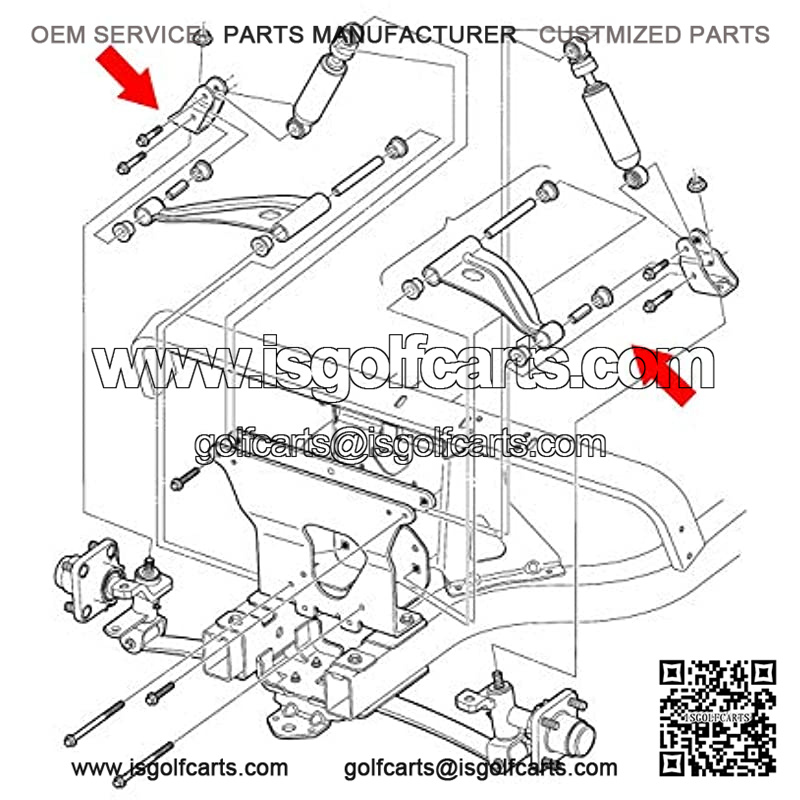 OEM SERVICE PARTS MANUFACTURER CUSTMIZED PARTS

www.isgolfcarts.com

golfcarts@isgolfcarts.com

ISGOLFCARTS

www.isgolfcarts.com golfcarts@isgolfcarts.com