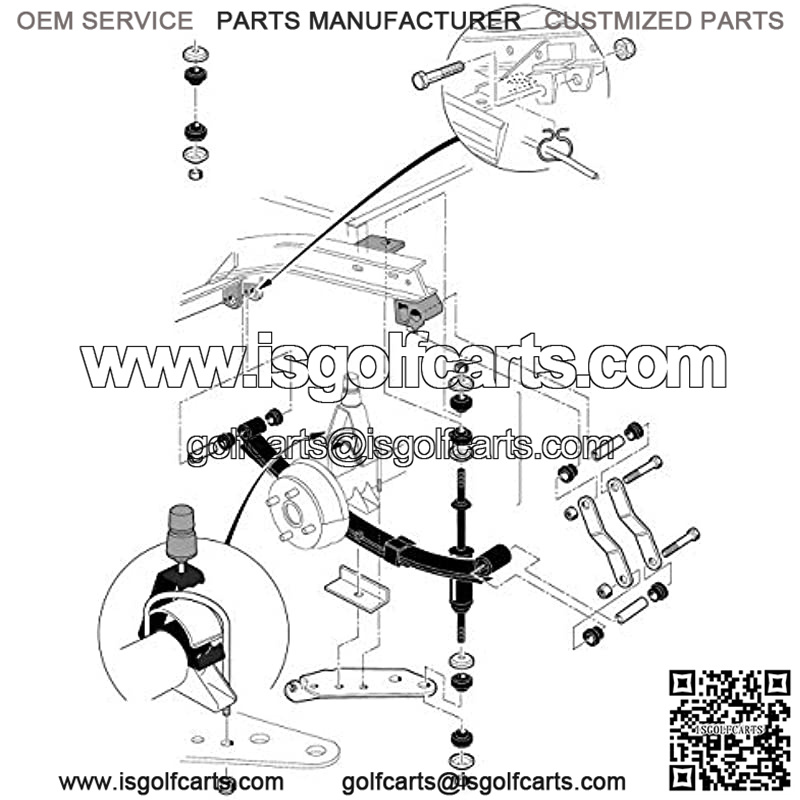 OEM SERVICE PARTS MANUFACTURER CUSTMIZED PARTS

www.isgolfcarts.com

golfcarts@isgolfcarts.com

ISGOLFCARTS

www.isgolfcarts.com golfcarts@isgolfcarts.com