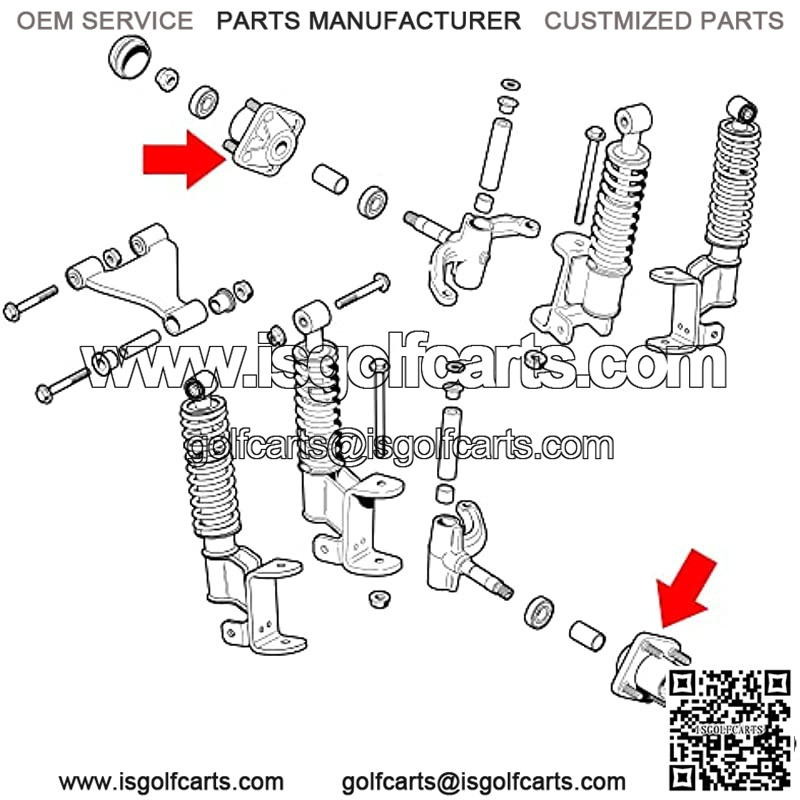 OEM SERVICE PARTS MANUFACTURER CUSTMIZED PARTS

www.isgolfcarts.com

golfcarts@isgolfcarts.com

ISGOLFCARTS

www.isgolfcarts.com golfcarts@isgolfcarts.com