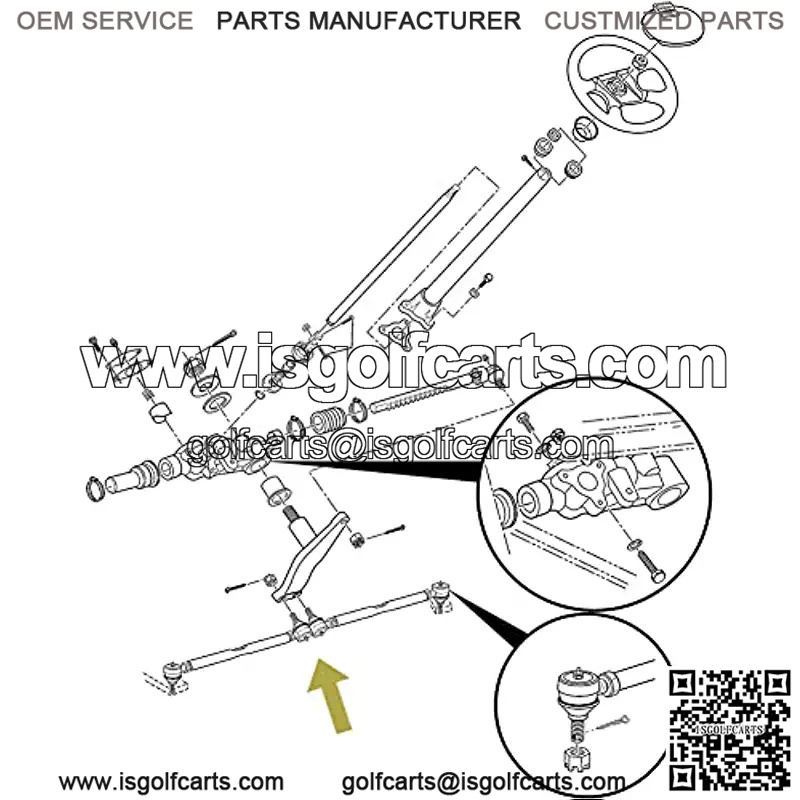 OEM SERVICE PARTS MANUFACTURER CUSTMIZED PARTS

www.isgolfcarts.com

golfcarts@isgolfcarts.com

ISGOLFCARTS

www.isgolfcarts.com golfcarts@isgolfcarts.com